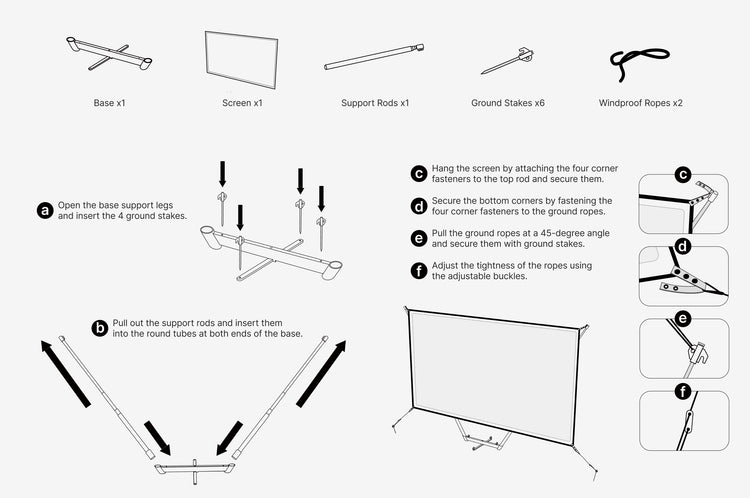 Base x1

Screen x1

Support Rods x1

Ground Stakes x6

Windproof Ropes x2

a Open the base support legs and insert the 4 ground stakes.

b Pull out the support rods and insert them into the round tubes at both ends of the base.

c Hang the screen by attaching the four corner fasteners to the top rod and secure them.

d Secure the bottom corners by fastening the four corner fasteners to the ground ropes.

e Pull the ground ropes at a 45-degree angle and secure them with ground stakes.

f Adjust the tightness of the ropes using the adjustable buckles.

c

d

e

f